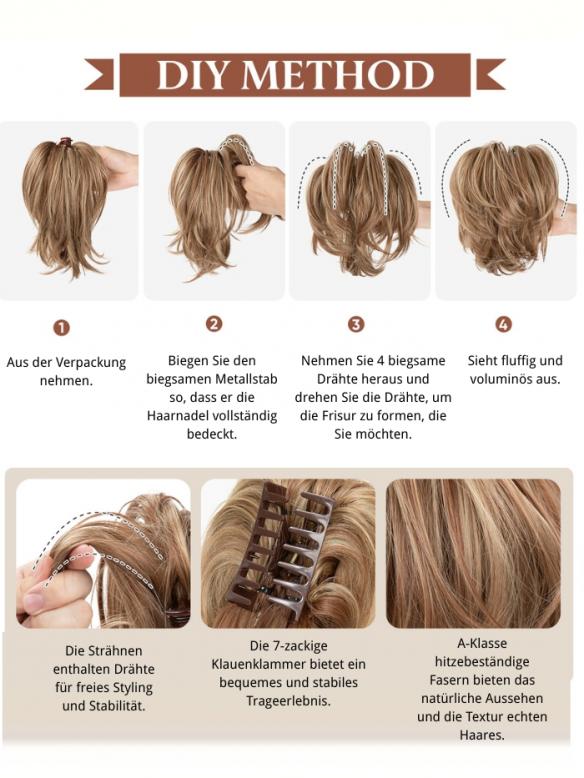 DIY METHOD

1

Aus der Verpackung nehmen.

2

Biegen Sie den biegsamen Metallstab so, dass er die Haarnadel vollständig bedeckt.

3

Nehmen Sie 4 biegsame Drähte heraus und drehen Sie die Drähte, um die Frisur zu formen, die Sie möchten.

4

Sieht fluffig und voluminös aus.

Die Strähnen enthalten Drähte für freies Styling und Stabilität.

Die 7-zackige Klauenklammer bietet ein bequemes und stabiles Trageerlebnis.

A-Klasse hitzebeständige Fasern bieten das natürliche Aussehen und die Textur echten Haares.